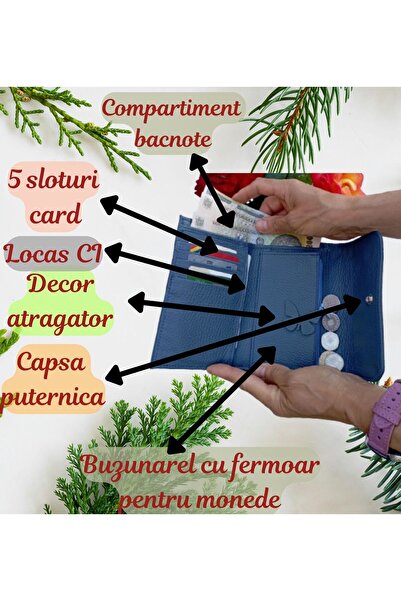 Compartiment bacnote

5 sloturi card

Locas CI

Decor atragator

Capsa puternica

Buzunarel cu fermoar pentru monede