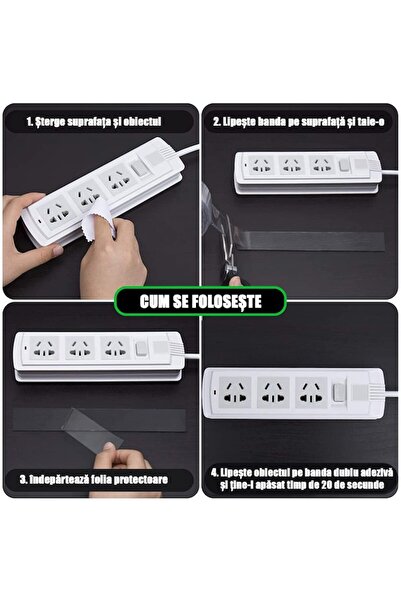 1. Șterge suprafața și obiectul

2. Lipește banda pe suprafață și taie-o

CUM SE FOLOSEȘTE

3. Îndepărtează folia protectoare

4. Lipește obiectul pe banda dublu adezivă și ține-l apăsat timp de 20 de secunde