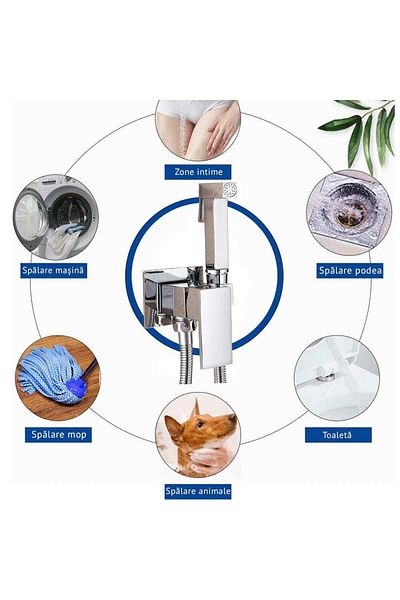 Zone intime

Spălare mașină

Spălare podea

Spălare mop

Toaletă

Spălare animale