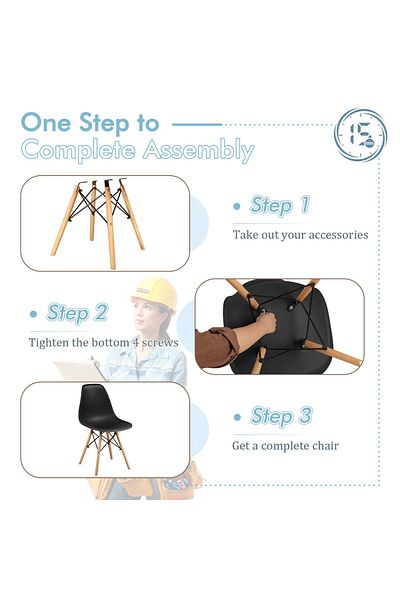 One Step to
Complete Assembly

15

Step 1
Take out your accessories

Step 2
Tighten the bottom 4 screws

Step 3
Get a complete chair