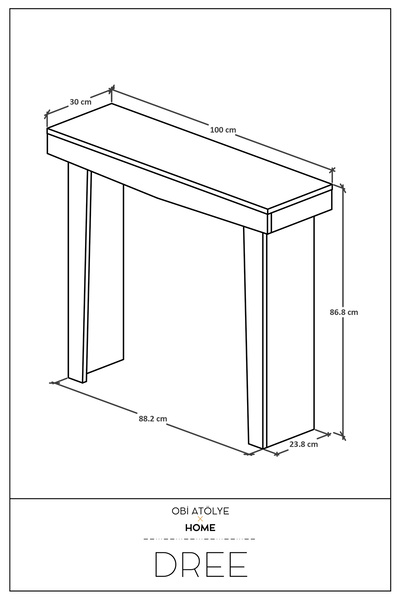 30 cm

100 cm

86.8 cm

88.2 cm

23.8 cm

OBİ ATÖLYE
×
HOME

DREE