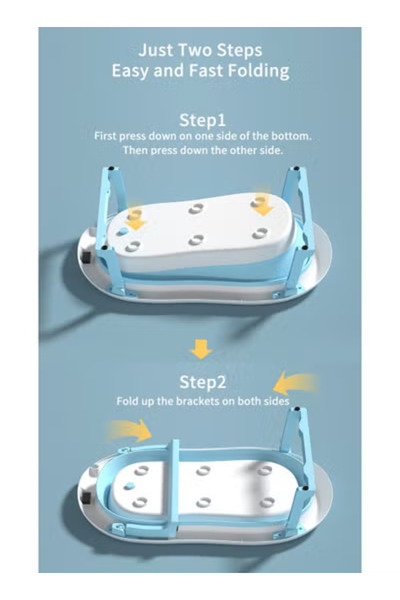 Just Two Steps
Easy and Fast Folding

Step1
First press down on one side of the bottom.
Then press down the other side.

Step2
Fold up the brackets on both sides