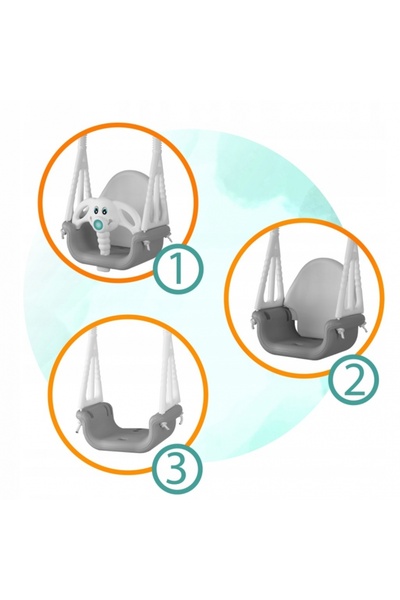 1

2

3