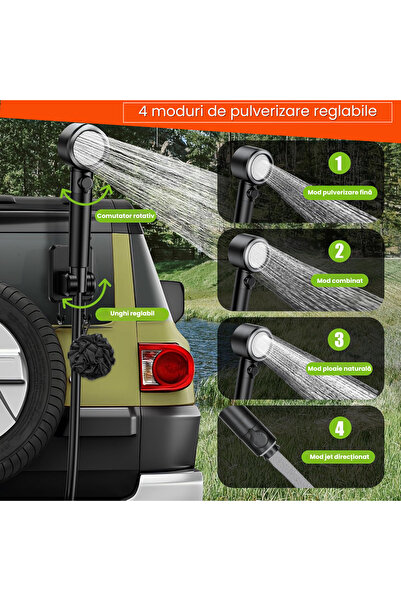 4 moduri de pulverizare reglabile

Comutator rotativ

Unghi reglabil

1
Mod pulverizare fină

2
Mod combinat

3
Mod ploaie naturală

4
Mod jet direcționat