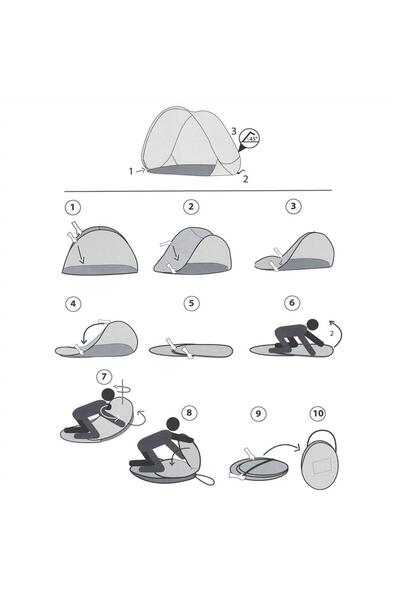 3
45°
1
2

1
2
3
4
5
6
2
7
8
9
10