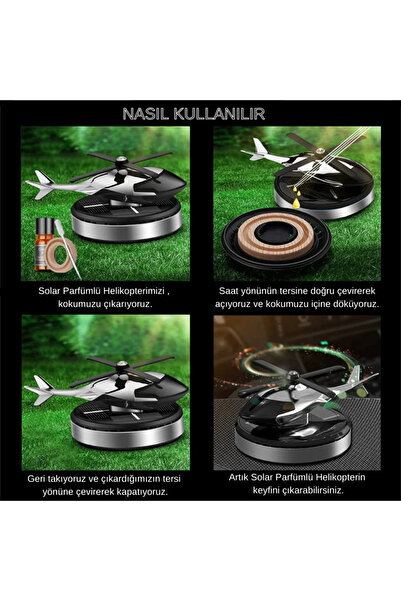 NASIL KULLANILIR

Solar Parfümlü Helikopterimizi , kokumuzu çıkarıyoruz.

Saat yönünün tersine doğru çevirerek açıyoruz ve kokumuzu içine döküyoruz.

Geri takıyoruz ve çıkardığımızın tersi yönüne çevirerek kapatıyoruz.

Artık Solar Parfümlü Helikopterin keyfini çıkarabilirsiniz.