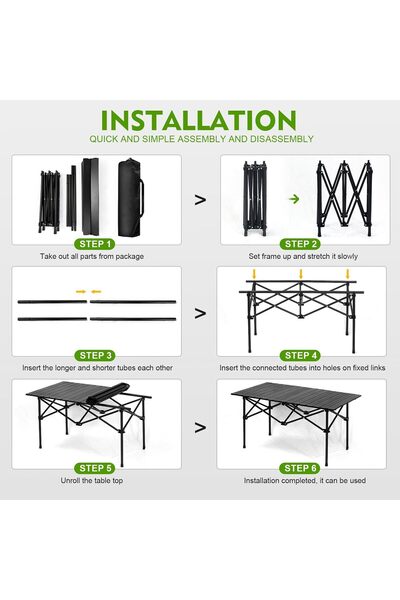 INSTALLATION

QUICK AND SIMPLE ASSEMBLY AND DISASSEMBLY

STEP 1
Take out all parts from package

>

STEP 2
Set frame up and stretch it slowly

STEP 3
Insert the longer and shorter tubes each other

>

STEP 4
Insert the connected tubes into holes on fixed links

STEP 5
Unroll the table top

>

STEP 6
Installation completed, it can be used