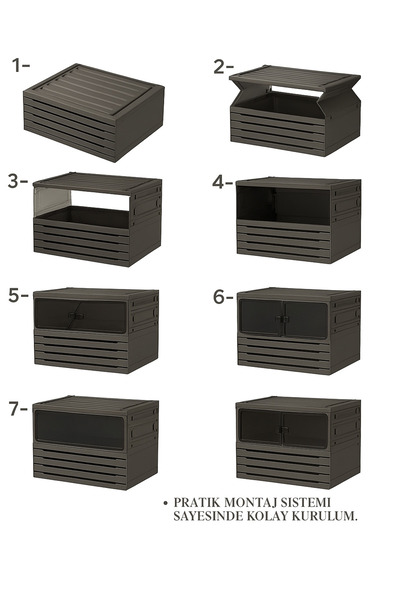 1-

2-

3-

4-

5-

6-

7-

• PRATIK MONTAJ SISTEMI SAYESINDE KOLAY KURULUM.