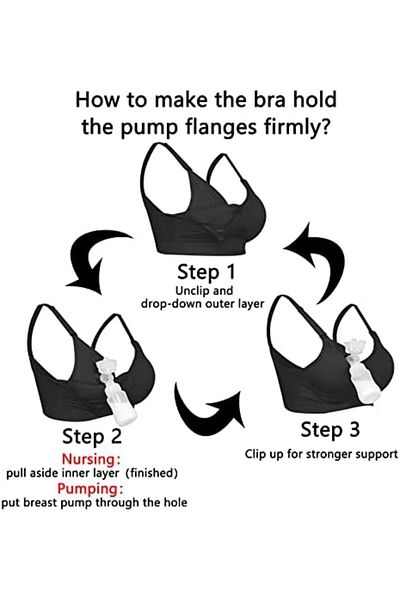 How to make the bra hold the pump flanges firmly?

Step 1
Unclip and drop-down outer layer

Step 2
Nursing:
pull aside inner layer (finished)
Pumping:
put breast pump through the hole

Step 3
Clip up for stronger support