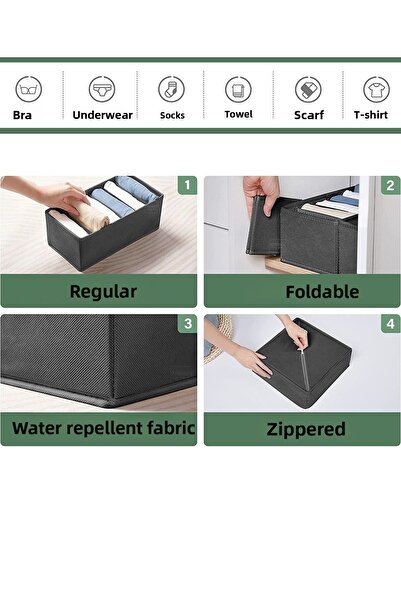 Bra

Underwear

Socks

Towel

Scarf

T-shirt

1

Regular

2

Foldable

3

Water repellent fabric

4

Zippered