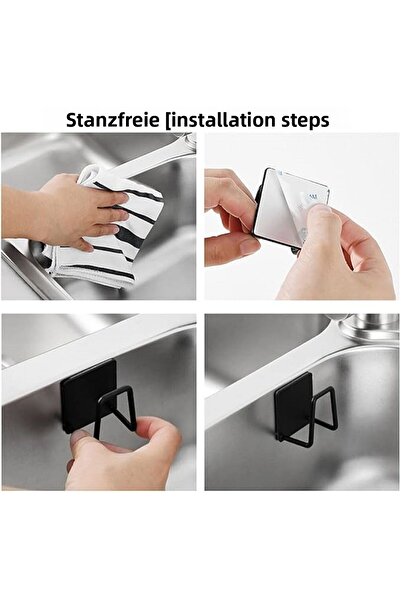 Stanzfreie [installation steps