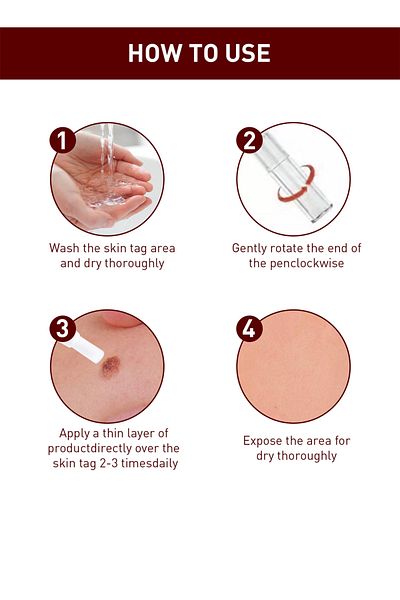 HOW TO USE

1

Wash the skin tag area and dry thoroughly

2

Gently rotate the end of the penclockwise

3

Apply a thin layer of productdirectly over the skin tag 2-3 timesdaily

4

Expose the area for dry thoroughly