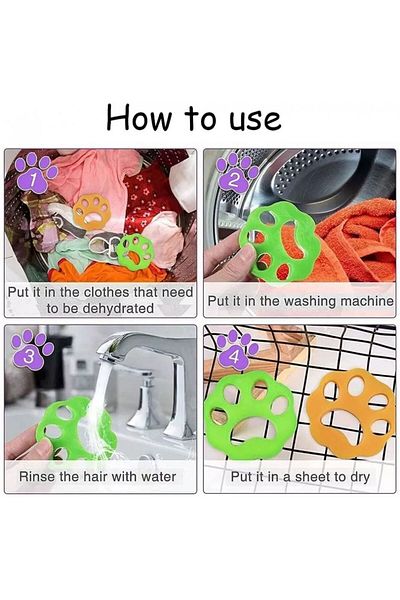 How to use

1

Put it in the clothes that need to be dehydrated

2

Put it in the washing machine

3

Rinse the hair with water

4

Put it in a sheet to dry