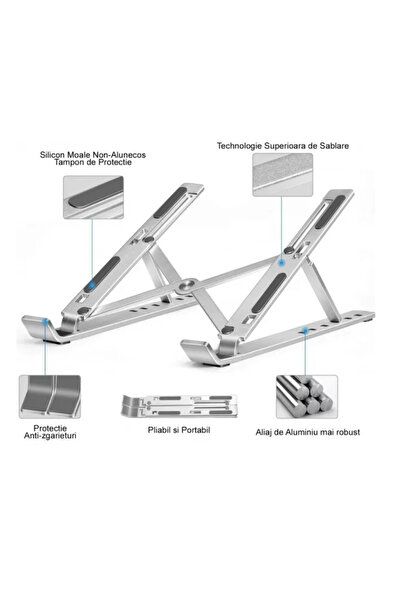 Silicon Moale Non-Alunecos
Tampon de Protectie

Technologie Superioara de Sablare

Protectie
Anti-zgarieturi

Pliabil si Portabil

Aliaj de Aluminiu mai robust