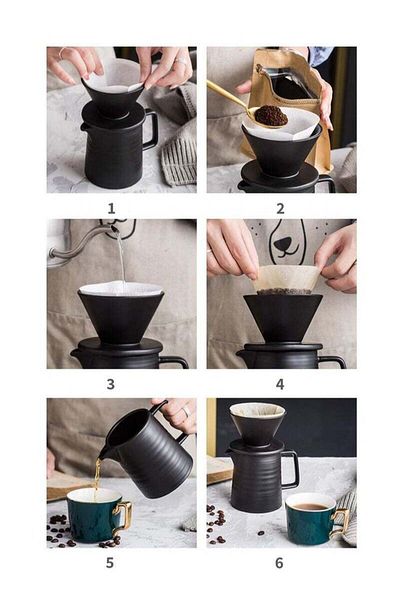 1

2

3

4

5

6