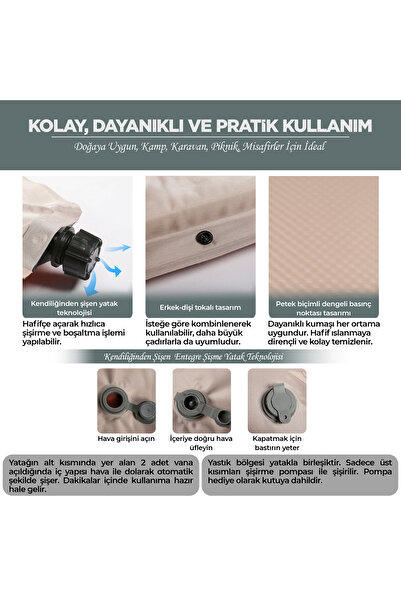 KOLAY, DAYANIKLI VE PRATİK KULLANIM

Doğaya Uygun, Kamp, Karavan, Piknik, Misafirler İçin İdeal

Kendiliğinden şişen yatak teknolojisi

Hafifçe açarak hızlıca şişirme ve boşaltma işlemi yapılabilir.

Erkek-dişi tokalı tasarım

İsteğe göre kombinlenerek kullanılabilir, daha büyük çadırlarla da uyumludur.

Petek biçimli dengeli basınç noktası tasarımı

Dayanıklı kumaşı her ortama uygundur. Hafif ıslanmaya dirençli ve kolay temizlenir.

Kendiliğinden Şişen Entegre Şişme Yatak Teknolojisi

Hava girişini açın

İçeriye doğru hava üfleyin

Kapatmak için bastırın yeter

Yatağın alt kısmında yer alan 2 adet vana açıldığında iç yapısı hava ile dolarak otomatik şekilde şişer. Dakikalar içinde kullanıma hazır hale gelir.

Yastık bölgesi yatakla birleşiktir. Sadece üst kısımları şişirme pompası ile şişirilir. Pompa hediye olarak kutuya dahildir.