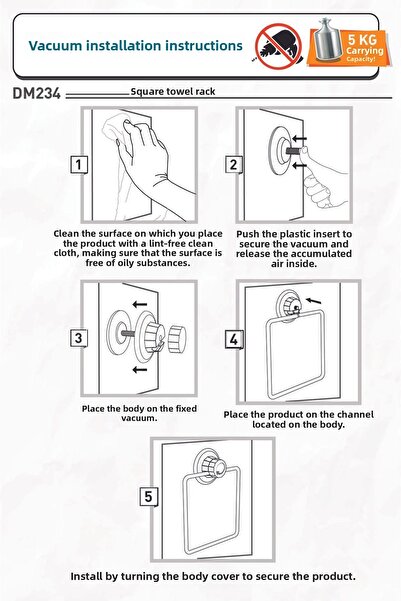 Vacuum installation instructions

5 KG
Carrying
Capacity!

DM234 Square towel rack

1

Clean the surface on which you place the product with a lint-free clean cloth, making sure that the surface is free of oily substances.

2

Push the plastic insert to secure the vacuum and release the accumulated air inside.

3

Place the body on the fixed vacuum.

4

Place the product on the channel located on the body.

5

Install by turning the body cover to secure the product.