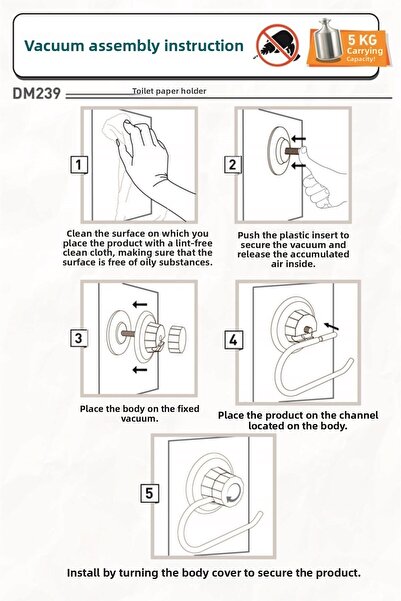 Vacuum assembly instruction

5 KG
Carrying
Capacity!

DM239

Toilet paper holder

1

Clean the surface on which you place the product with a lint-free clean cloth, making sure that the surface is free of oily substances.

2

Push the plastic insert to secure the vacuum and release the accumulated air inside.

3

Place the body on the fixed vacuum.

4

Place the product on the channel located on the body.

5

Install by turning the body cover to secure the product.