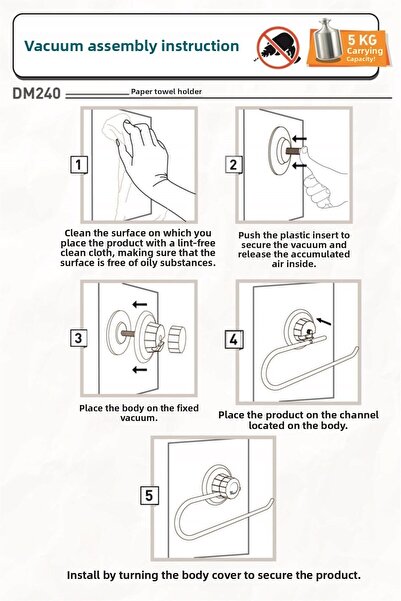 Vacuum assembly instruction

5 KG
Carrying
Capacity!

DM240 Paper towel holder

1

Clean the surface on which you place the product with a lint-free clean cloth, making sure that the surface is free of oily substances.

2

Push the plastic insert to secure the vacuum and release the accumulated air inside.

3

Place the body on the fixed vacuum.

4

Place the product on the channel located on the body.

5

Install by turning the body cover to secure the product.