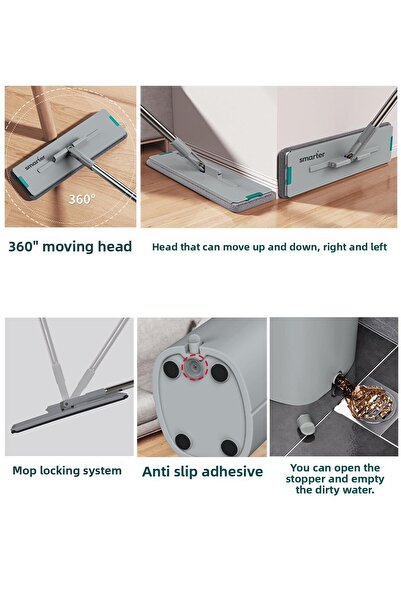 smarter

360°

smarter

360" moving head

Head that can move up and down, right and left

Mop locking system

Anti slip adhesive

You can open the stopper and empty the dirty water.