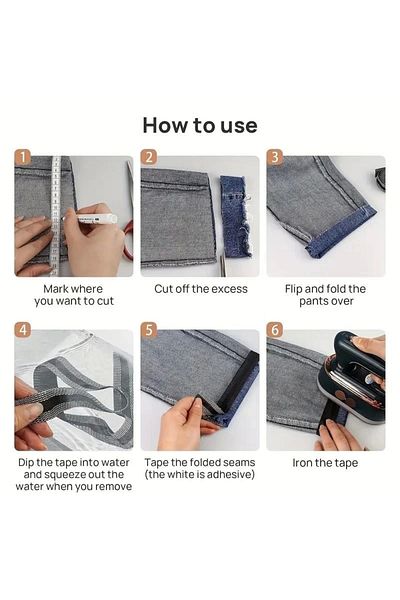 How to use

1
Mark where you want to cut

2
Cut off the excess

3
Flip and fold the pants over

4
Dip the tape into water and squeeze out the water when you remove

5
Tape the folded seams (the white is adhesive)

6
Iron the tape