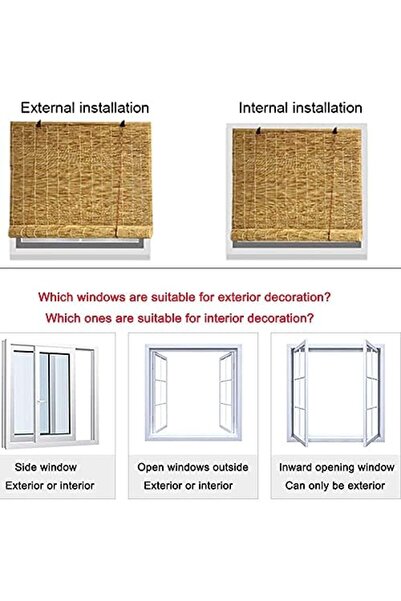 External installation

Internal installation

Which windows are suitable for exterior decoration?
Which ones are suitable for interior decoration?

Side window
Exterior or interior

Open windows outside
Exterior or interior

Inward opening window
Can only be exterior