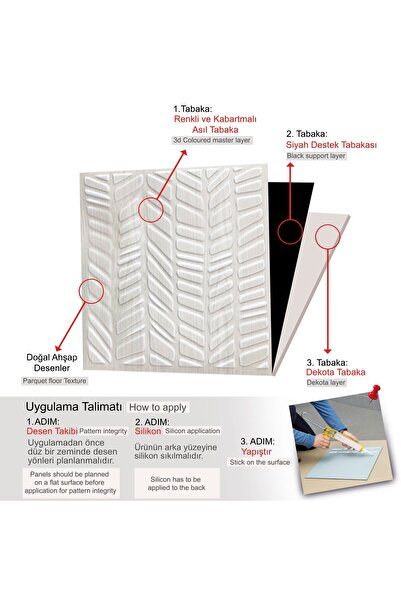 1.Tabaka:
Renkli ve Kabartmalı Asıl Tabaka
3d Coloured master layer

2. Tabaka:
Siyah Destek Tabakası
Black support layer

Doğal Ahşap Desenler
Parquet floor Texture

3. Tabaka:
Dekota Tabaka
Dekota layer

Uygulama Talimatı How to apply

1.ADIM:
Desen Takibi Pattern integrity
Uygulamadan önce düz bir zeminde desen yönleri planlanmalıdır.
Panels should be planned on a flat surface before application for pattern integrity

2. ADIM:
Silikon Silicon application
Ürünün arka yüzeyine silikon sıkılmalıdır.
Silicon has to be applied to the back

3. ADIM:
Yapıştır
Stick on the surface