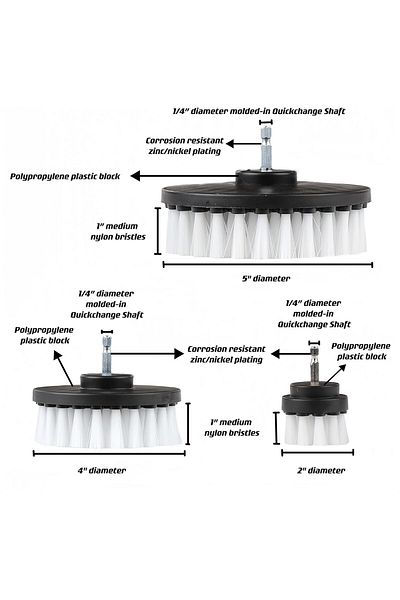 1/4" diameter molded-in Quickchange Shaft

Corrosion resistant zinc/nickel plating

Polypropylene plastic block

1" medium nylon bristles

5" diameter

1/4" diameter molded-in Quickchange Shaft

Polypropylene plastic block

Corrosion resistant zinc/nickel plating

1/4" diameter molded-in Quickchange Shaft

Polypropylene plastic block

1" medium nylon bristles

4" diameter

2" diameter