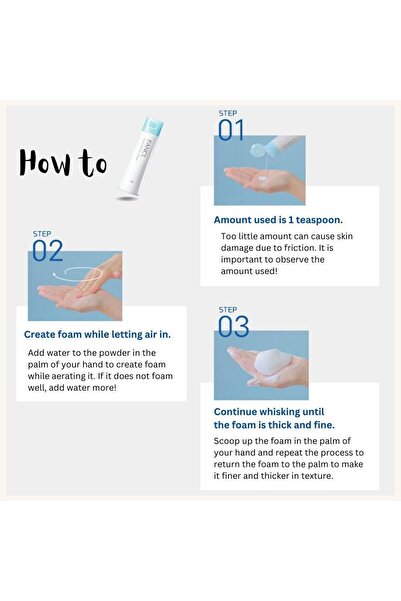 How to

FANCL

STEP
01

Amount used is 1 teaspoon.

Too little amount can cause skin damage due to friction. It is important to observe the amount used!

STEP
02

Create foam while letting air in.

Add water to the powder in the palm of your hand to create foam while aerating it. If it does not foam well, add water more!

STEP
03

Continue whisking until the foam is thick and fine.

Scoop up the foam in the palm of your hand and repeat the process to return the foam to the palm to make it finer and thicker in texture.