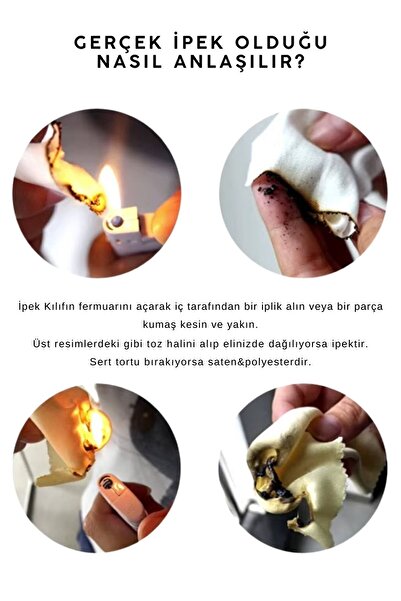 GERÇEK İPEK OLDUĞU NASIL ANLAŞILIR?

İpek Kılıfın fermuarını açarak iç tarafından bir iplik alın veya bir parça kumaş kesin ve yakın.
Üst resimlerdeki gibi toz halini alıp elinizde dağılıyorsa ipektir.
Sert tortu bırakıyorsa saten&polyesterdir.