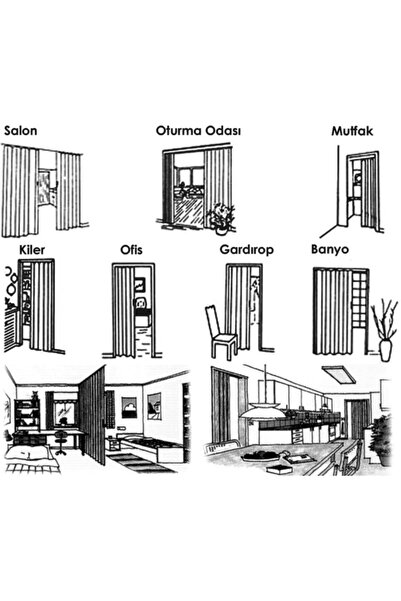 Salon

Oturma Odası

Mutfak

Kiler

Ofis

Gardırop

Banyo