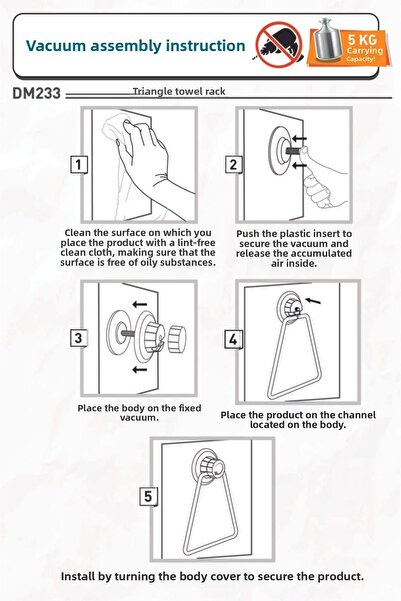 Vacuum assembly instruction

5 KG
Carrying
Capacity!

DM233 Triangle towel rack

1

Clean the surface on which you place the product with a lint-free clean cloth, making sure that the surface is free of oily substances.

2

Push the plastic insert to secure the vacuum and release the accumulated air inside.

3

Place the body on the fixed vacuum.

4

Place the product on the channel located on the body.

5

Install by turning the body cover to secure the product.