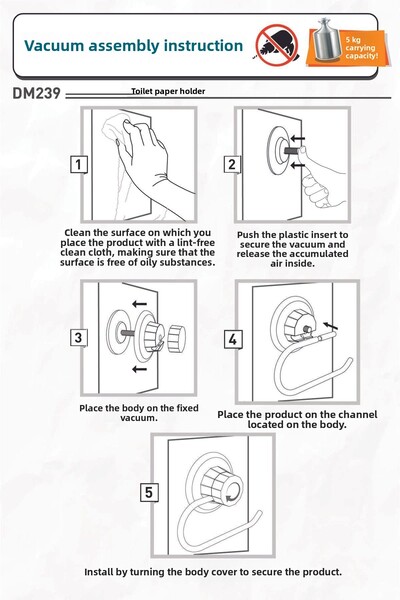 Vacuum assembly instruction

5 kg carrying capacity!

DM239 Toilet paper holder

1

Clean the surface on which you place the product with a lint-free clean cloth, making sure that the surface is free of oily substances.

2

Push the plastic insert to secure the vacuum and release the accumulated air inside.

3

Place the body on the fixed vacuum.

4

Place the product on the channel located on the body.

5

Install by turning the body cover to secure the product.