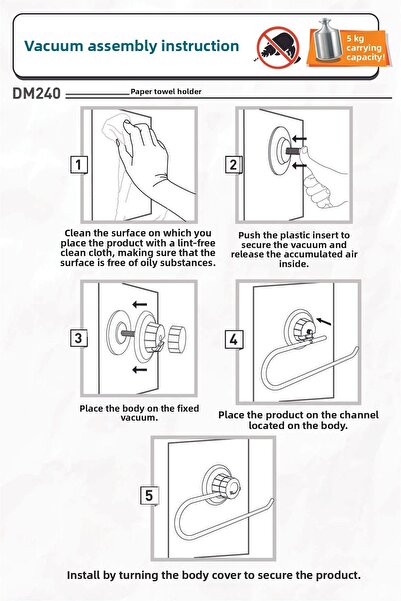 Vacuum assembly instruction

5 kg carrying capacity!

DM240 Paper towel holder

1

Clean the surface on which you place the product with a lint-free clean cloth, making sure that the surface is free of oily substances.

2

Push the plastic insert to secure the vacuum and release the accumulated air inside.

3

Place the body on the fixed vacuum.

4

Place the product on the channel located on the body.

5

Install by turning the body cover to secure the product.