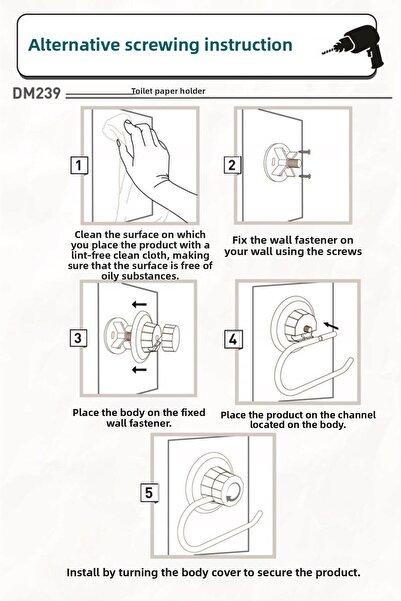 Alternative screwing instruction

DM239

Toilet paper holder

1

Clean the surface on which you place the product with a lint-free clean cloth, making sure that the surface is free of oily substances.

2

Fix the wall fastener on your wall using the screws

3

Place the body on the fixed wall fastener.

4

Place the product on the channel located on the body.

5

Install by turning the body cover to secure the product.