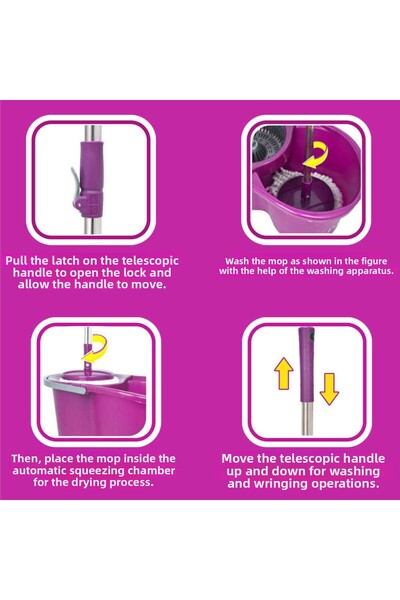 Pull the latch on the telescopic handle to open the lock and allow the handle to move.

Wash the mop as shown in the figure with the help of the washing apparatus.

Then, place the mop inside the automatic squeezing chamber for the drying process.

Move the telescopic handle up and down for washing and wringing operations.