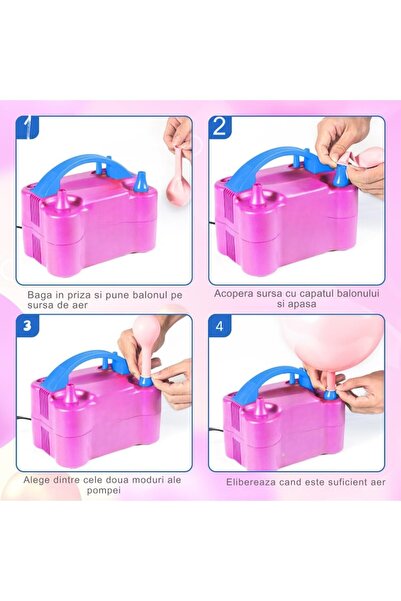 1

Baga in priza si pune balonul pe sursa de aer

2

Acopera sursa cu capatul balonului si apasa

3

Alege dintre cele doua moduri ale pompei

4

Elibereaza cand este suficient aer