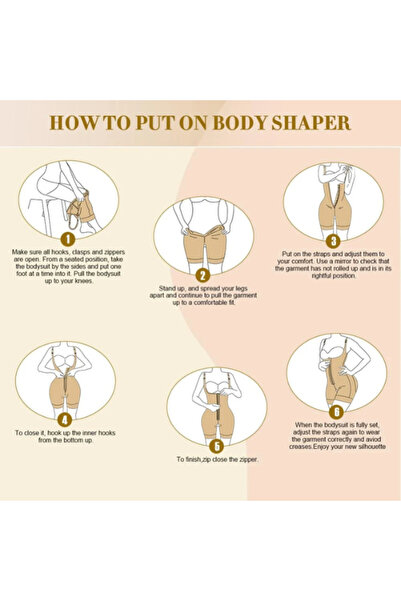 HOW TO PUT ON BODY SHAPER

1

Make sure all hooks, clasps and zippers are open. From a seated position, take the bodysuit by the sides and put one foot at a time into it. Pull the bodysuit up to your knees.

2

Stand up, and spread your legs apart and continue to pull the garment up to a comfortable fit.

3

Put on the straps and adjust them to your comfort. Use a mirror to check that the garment has not rolled up and is in its rightful position.

4

To close it, hook up the inner hooks from the bottom up.

5

To finish,zip close the zipper.

6

When the bodysuit is fully set, adjust the straps again to wear the garment correctly and aviod creases.Enjoy your new silhouette