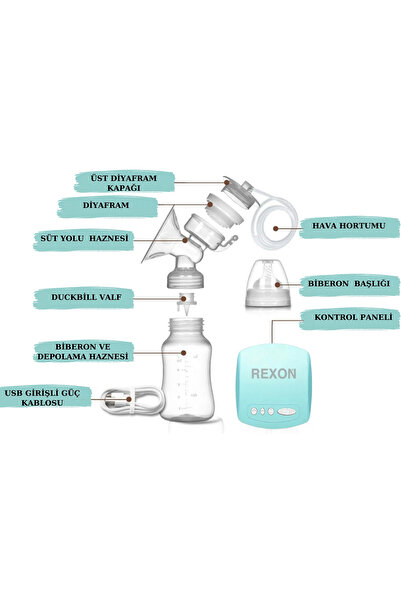 ÜST DİYAFRAM KAPAĞI

DİYAFRAM

SÜT YOLU HAZNESİ

DUCKBİLL VALF

BİBERON VE DEPOLAMA HAZNESİ

USB GİRİŞLİ GÜÇ KABLOSU

HAVA HORTUMU

BİBERON BAŞLIĞI

KONTROL PANELİ

REXON