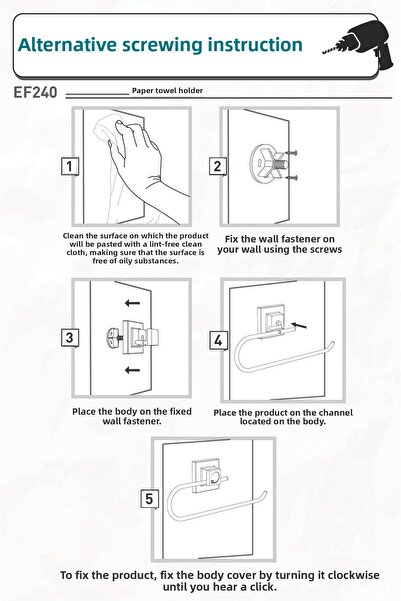 Alternative screwing instruction

EF240 Paper towel holder

1

Clean the surface on which the product will be pasted with a lint-free clean cloth, making sure that the surface is free of oily substances.

2

Fix the wall fastener on your wall using the screws

3

Place the body on the fixed wall fastener.

4

Place the product on the channel located on the body.

5

To fix the product, fix the body cover by turning it clockwise until you hear a click.