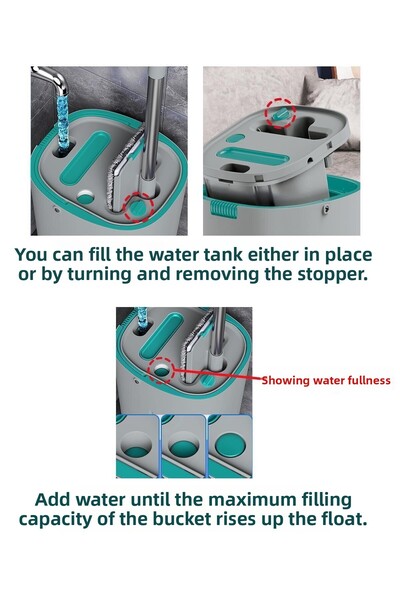 You can fill the water tank either in place or by turning and removing the stopper.

Showing water fullness

Add water until the maximum filling capacity of the bucket rises up the float.