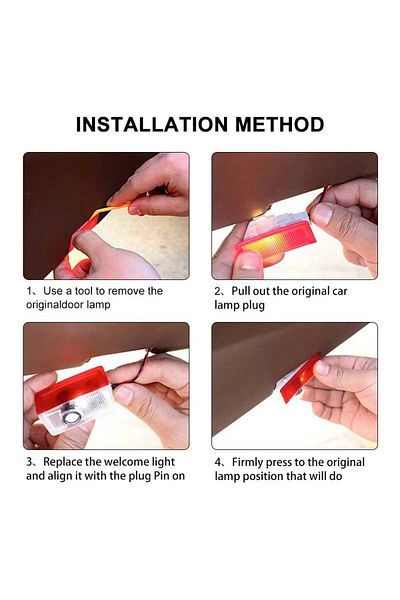 INSTALLATION METHOD

1、Use a tool to remove the originaldoor lamp

2、Pull out the original car lamp plug

3、Replace the welcome light and align it with the plug Pin on

4、Firmly press to the original lamp position that will do