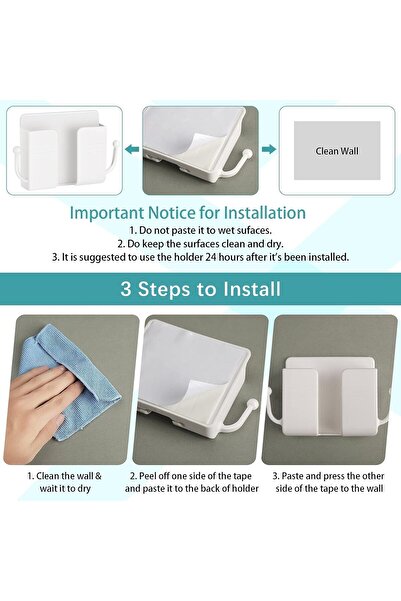 Clean Wall

Important Notice for Installation
1. Do not paste it to wet sufaces.
2. Do keep the surfaces clean and dry.
3. It is suggested to use the holder 24 hours after it's been installed.

3 Steps to Install

1. Clean the wall & wait it to dry

2. Peel off one side of the tape and paste it to the back of holder

3. Paste and press the other side of the tape to the wall