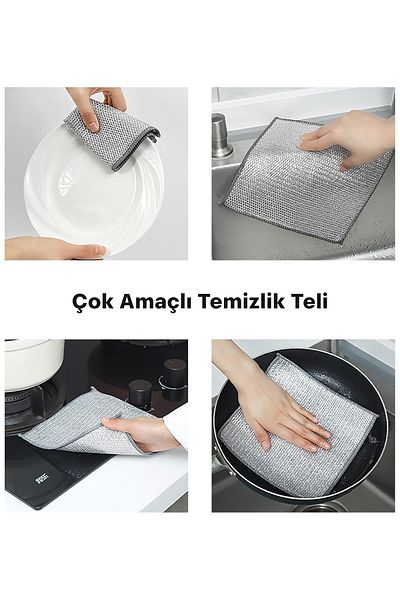 Çok Amaçlı Temizlik Teli