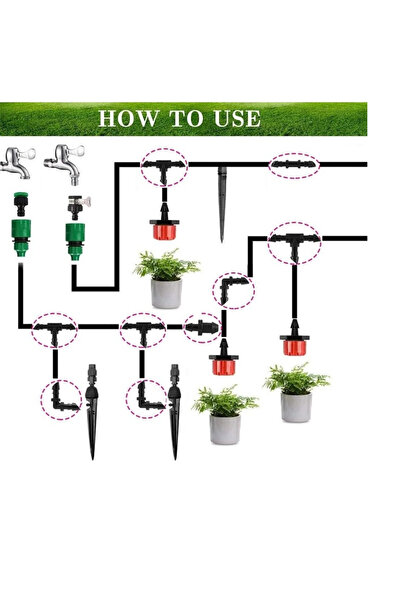 HOW TO USE