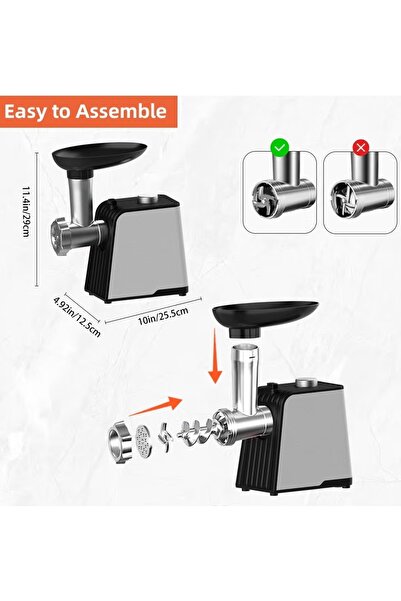 Easy to Assemble

11.4in/29cm

4.92in/12.5cm

10in/25.5cm