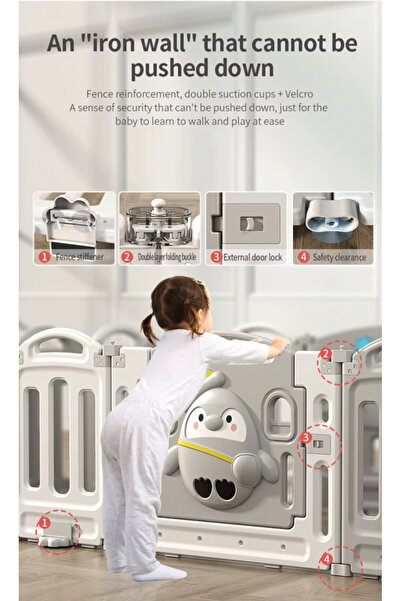 An "iron wall" that cannot be pushed down

Fence reinforcement, double suction cups + Velcro
A sense of security that can't be pushed down, just for the baby to learn to walk and play at ease

1 Fence stiffener
2 Double layer folding buckle
3 External door lock
4 Safety clearance

2
3
1
4