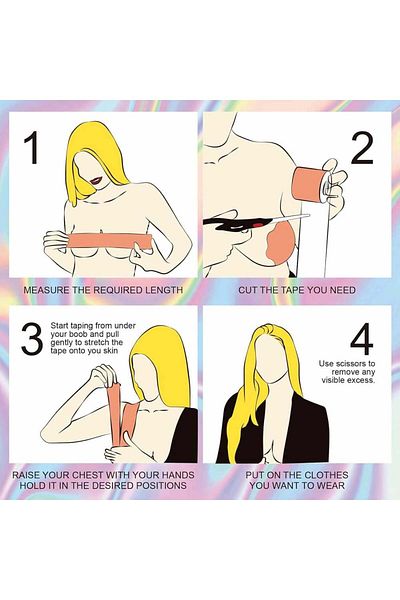 1

MEASURE THE REQUIRED LENGTH

2

CUT THE TAPE YOU NEED

3

Start taping from under your boob and pull gently to stretch the tape onto you skin

RAISE YOUR CHEST WITH YOUR HANDS HOLD IT IN THE DESIRED POSITIONS

4

Use scissors to remove any visible excess.

PUT ON THE CLOTHES YOU WANT TO WEAR