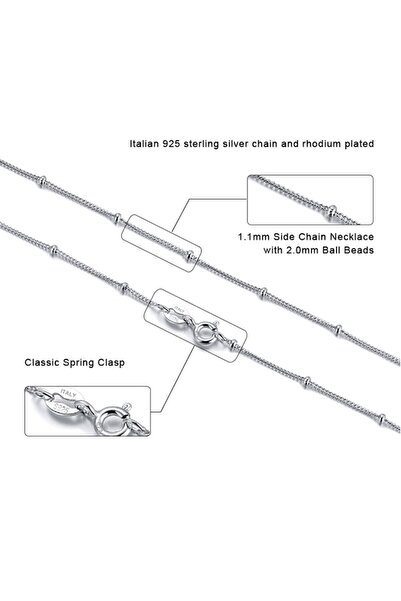 Italian 925 sterling silver chain and rhodium plated

1.1mm Side Chain Necklace with 2.0mm Ball Beads

ITALY

Classic Spring Clasp

ITALY
925