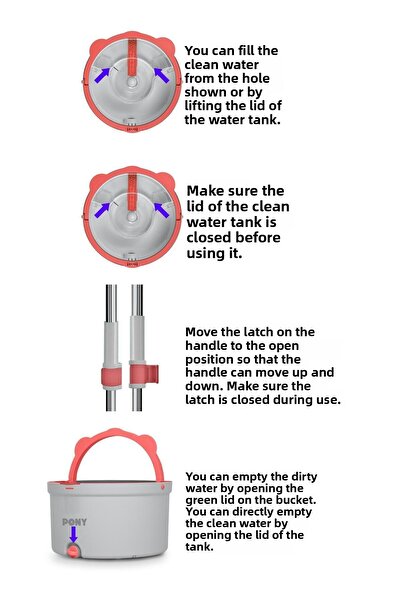 You can fill the clean water from the hole shown or by lifting the lid of the water tank.

Make sure the lid of the clean water tank is closed before using it.

Move the latch on the handle to the open position so that the handle can move up and down. Make sure the latch is closed during use.

PONY

You can empty the dirty water by opening the green lid on the bucket. You can directly empty the clean water by opening the lid of the tank.